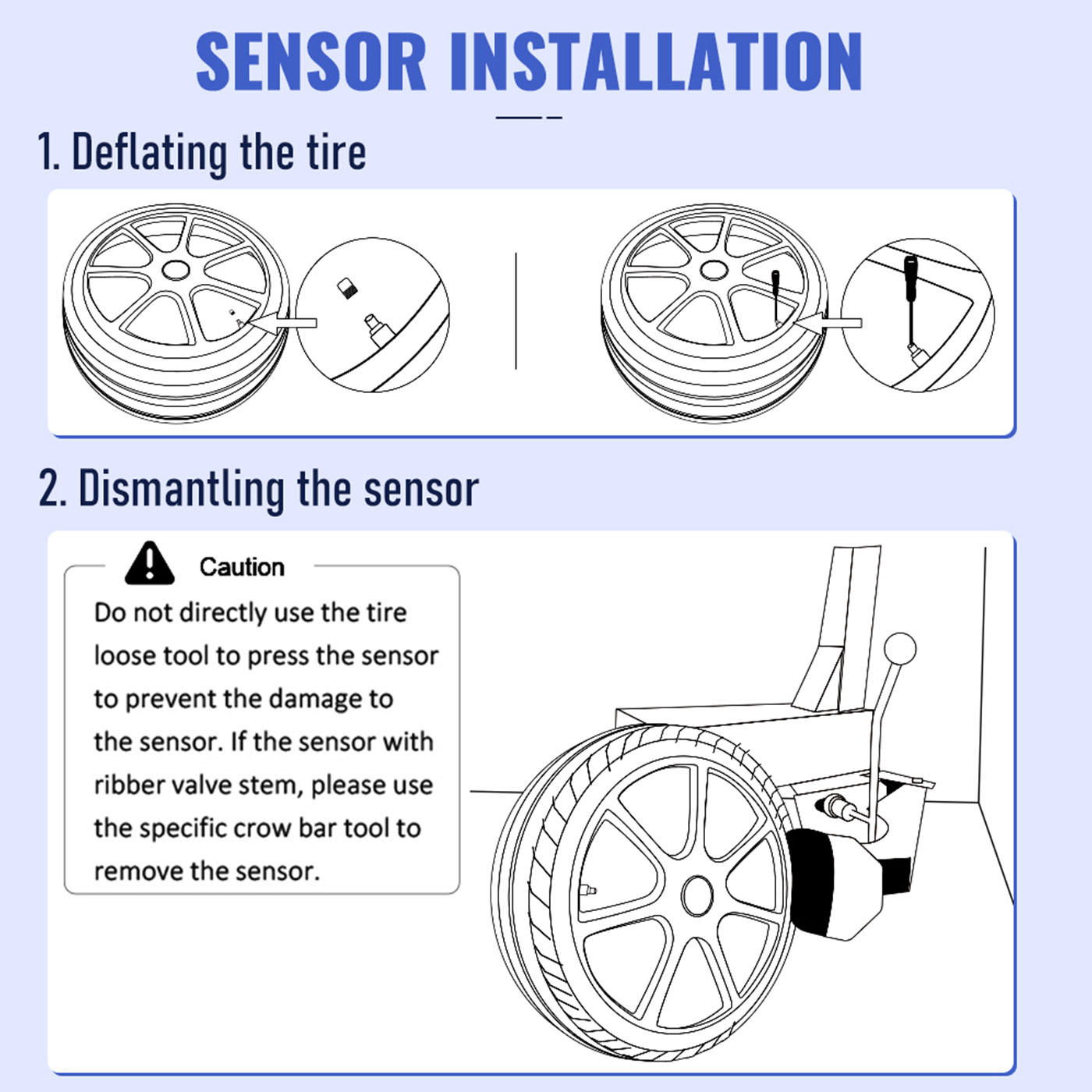 SENSOR INSTALLATION

1. Deflating the tire

2. Dismantling the sensor

Caution

Do not directly use the tire loose tool to press the sensor to prevent the damage to the sensor. If the sensor with ribber valve stem, please use the specific crow bar tool to remove the sensor.